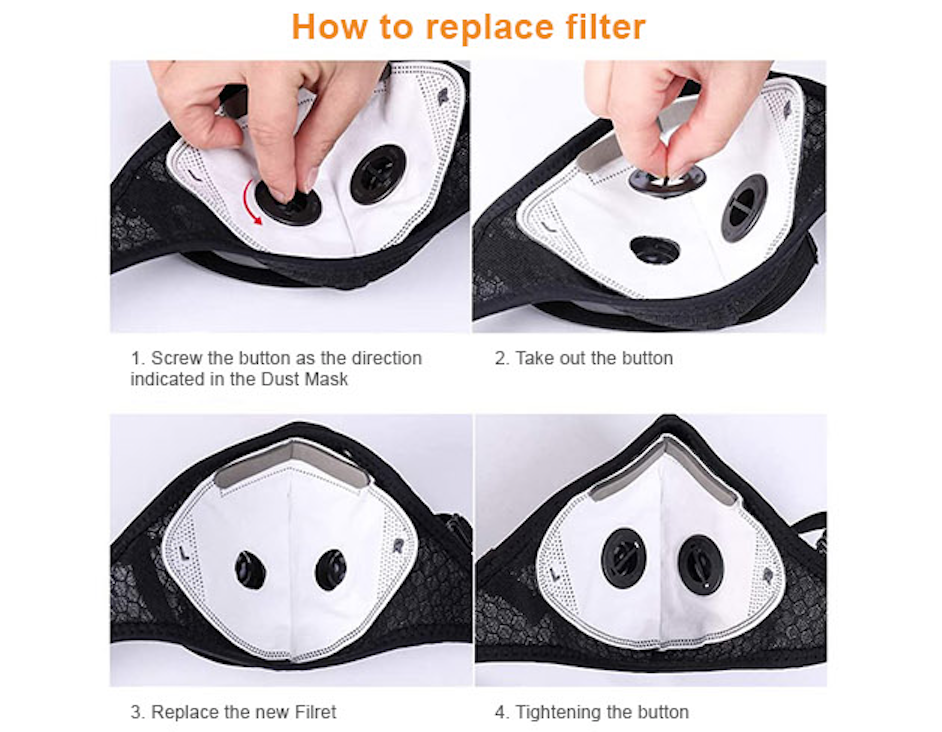 How to replace filter

1. Screw the button as the direction indicated in the Dust Mask

2. Take out the button

3. Replace the new Filret

4. Tightening the button